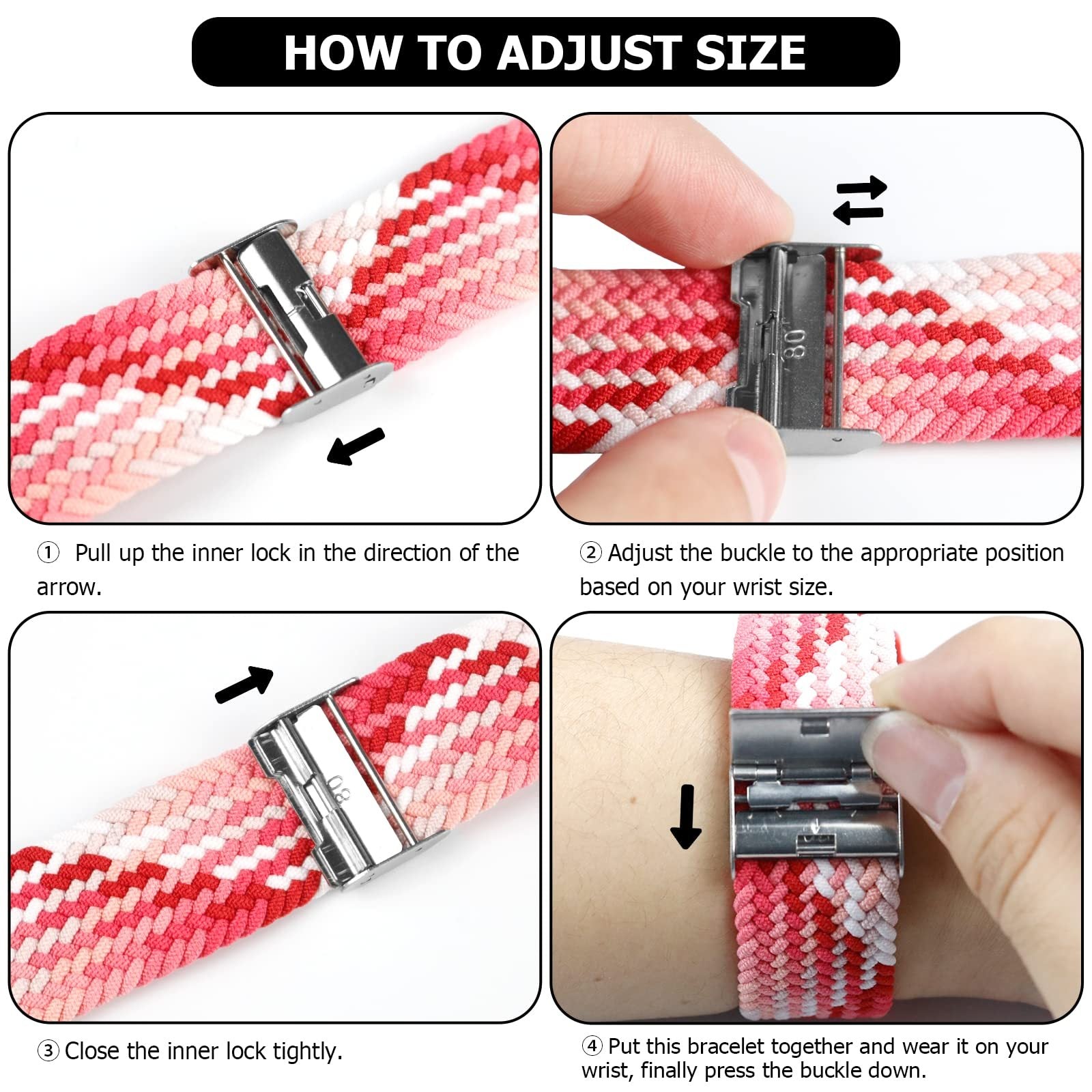 HOW TO ADJUST SIZE

80

① Pull up the inner lock in the direction of the arrow.

② Adjust the buckle to the appropriate position based on your wrist size.

80

③ Close the inner lock tightly.

④ Put this bracelet together and wear it on your wrist, finally press the buckle down.